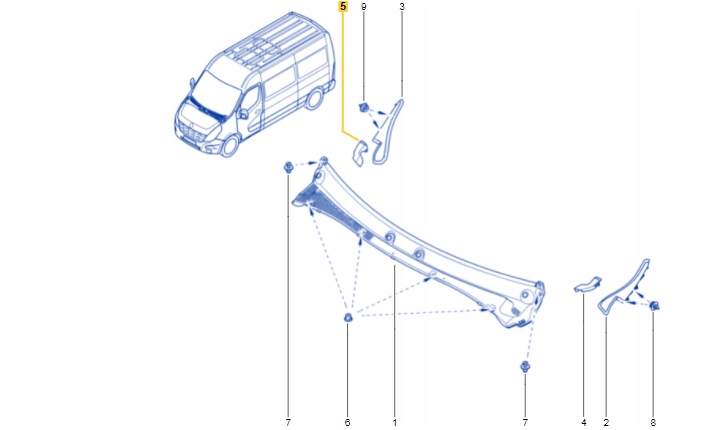 5
9
3
7
6
1
7
4
2
8