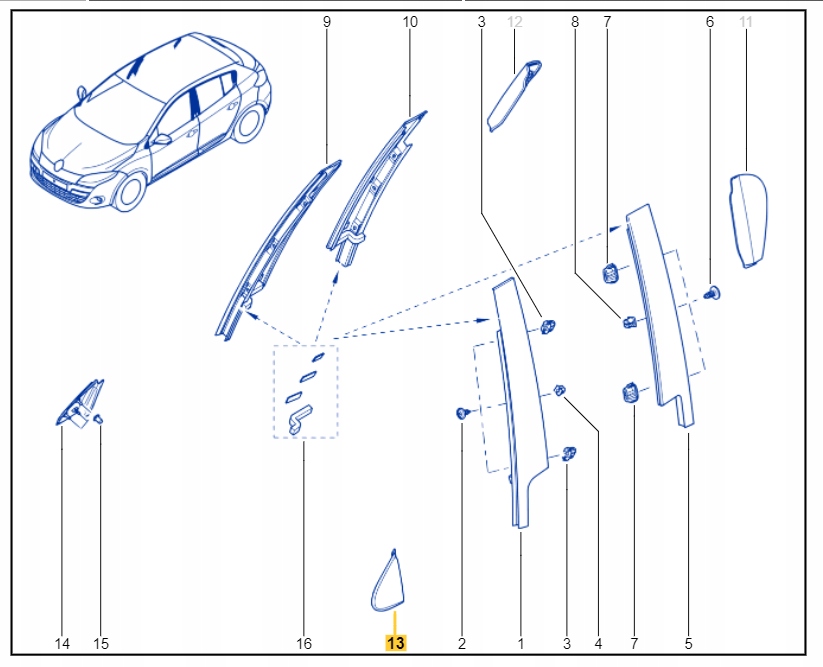 9
10
3
12
8
7
6
11
14
15
16
13
2
1
3
4
7
5