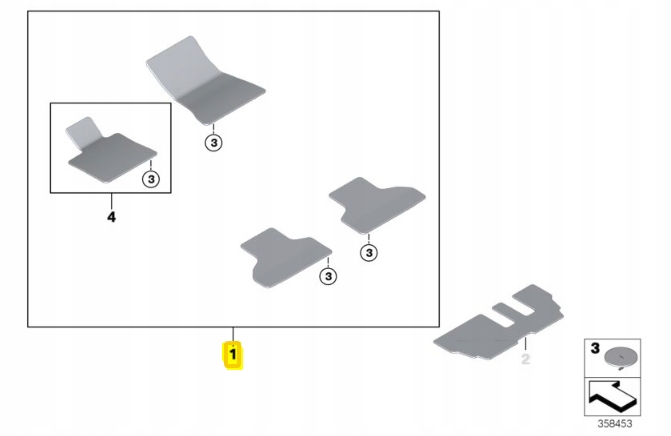 3
3
4
3
3
1
2
3
358453