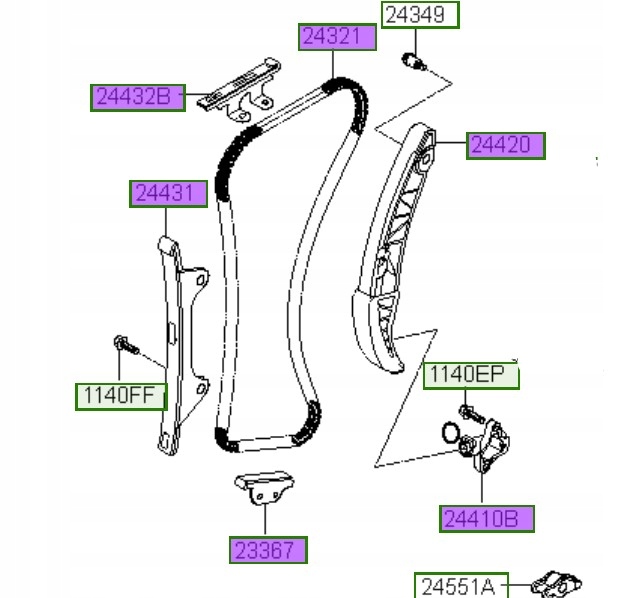 24349
24321
24432B
24420
24431
1140FF
1140EP
24410B
23367
24551A