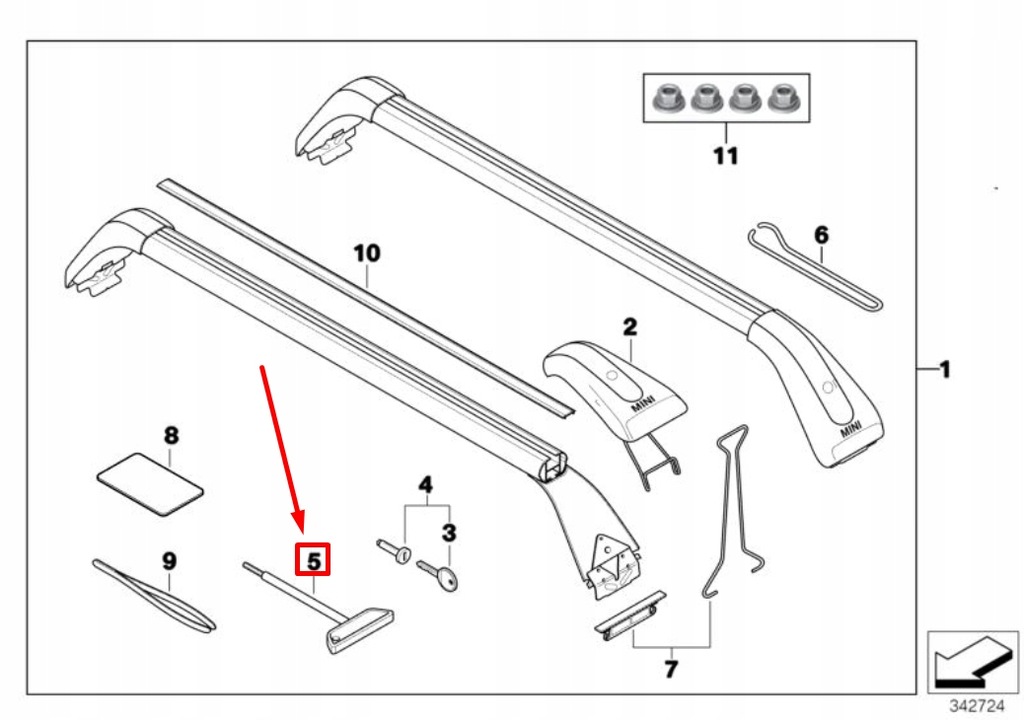 11
6
10
2
MINI
MINI
1
8
4
3
9
5
7
342724