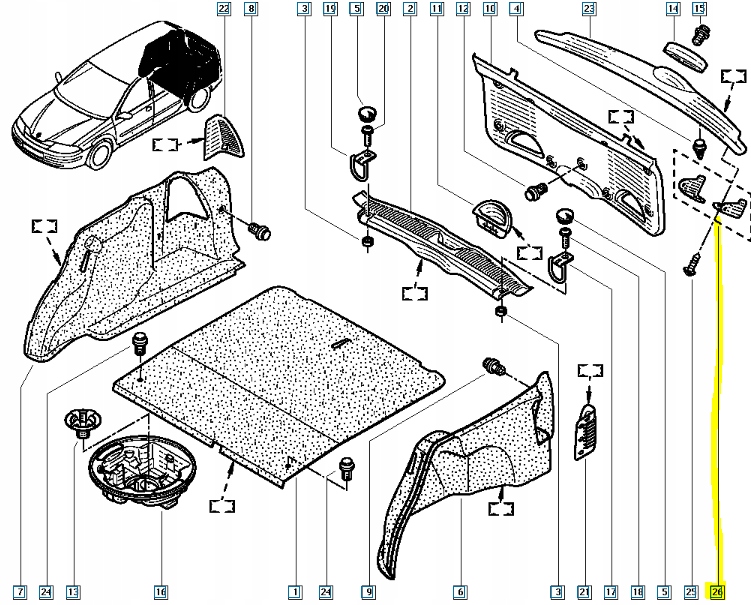 22 8 3 19 5 20 2 11 12 10 4 23 14 15

7 24 13 16 1 24 9 6 3 21 17 18 5 25 26