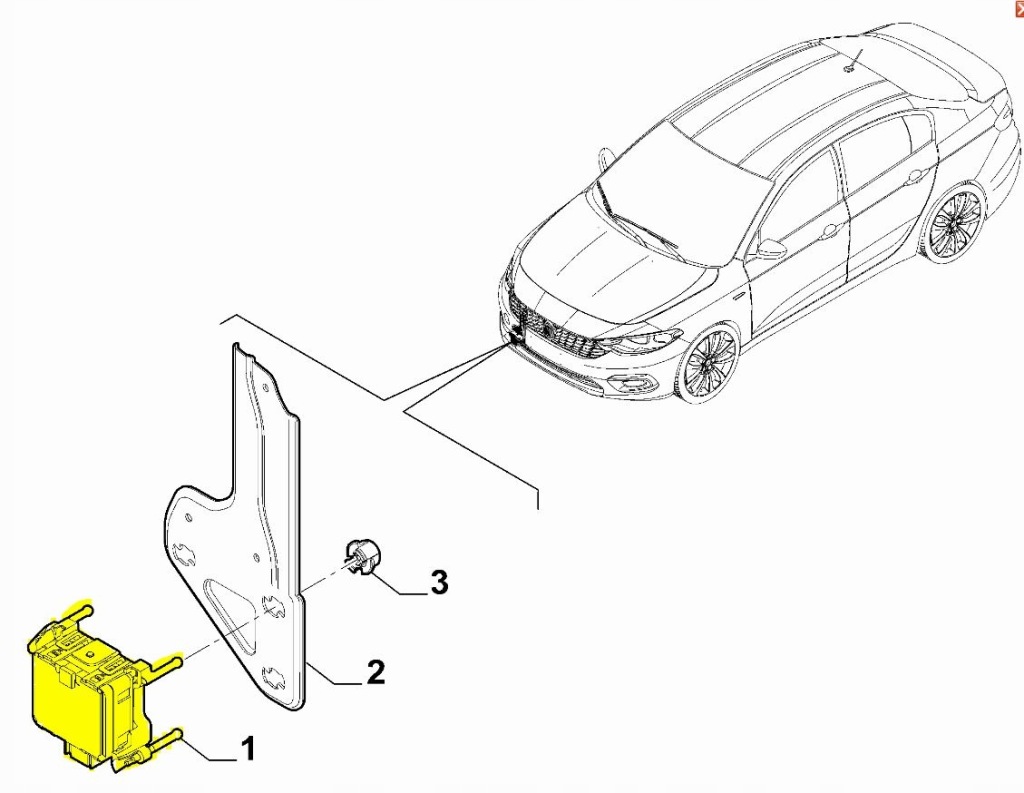 3
2
1