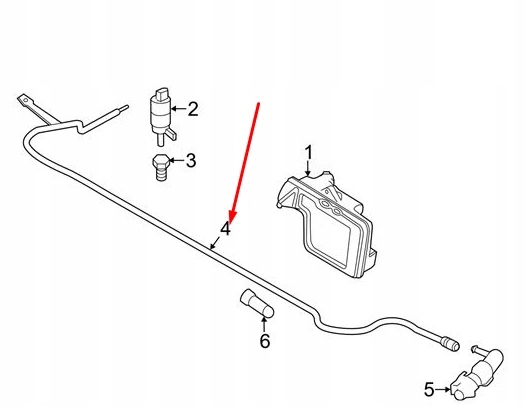 2
3
1
4
6
5