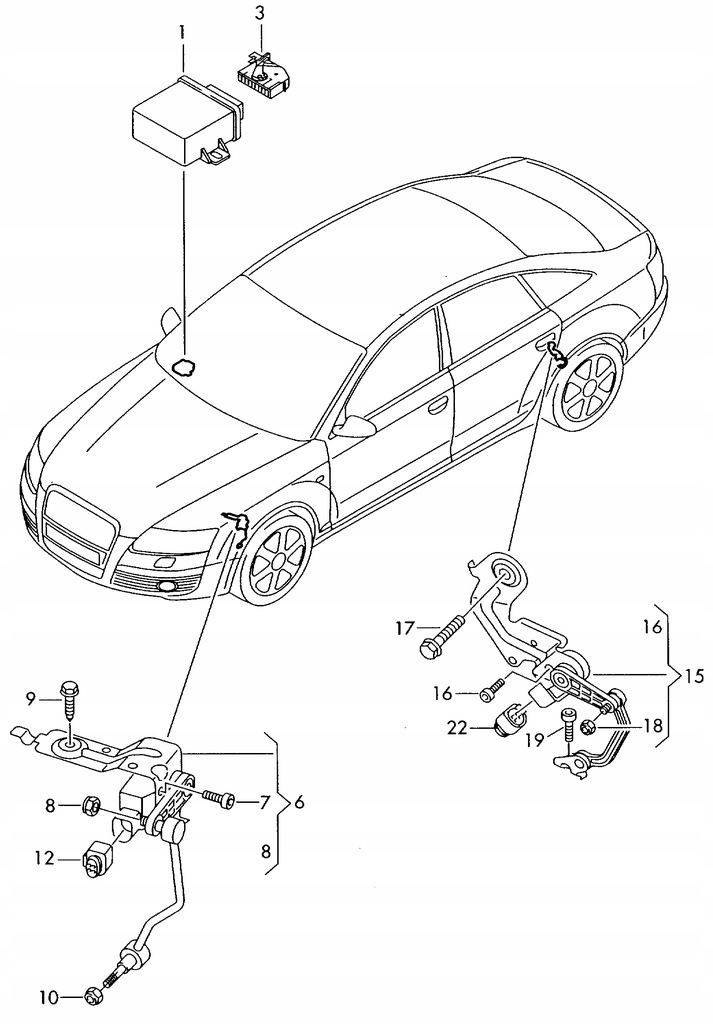 1
3
17
16
15
16
22
19
18
9
7
6
8
8
12
10