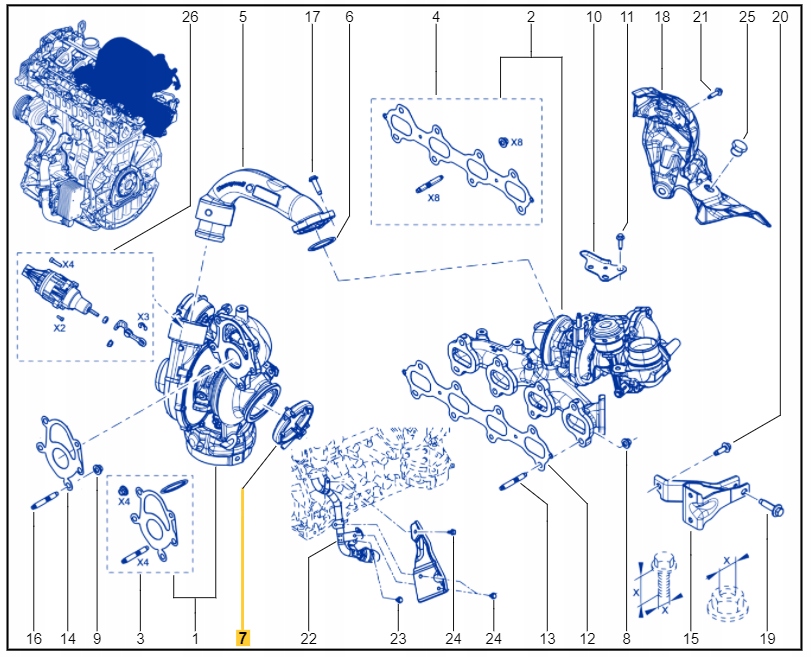 26
5
17
6
4
2
10
11
18
21
25
20
X8
X8
X4
X2
X3
X4
X4
X
X
X
16
14
9
3
1
7
22
23
24
24
13
12
8
15
19