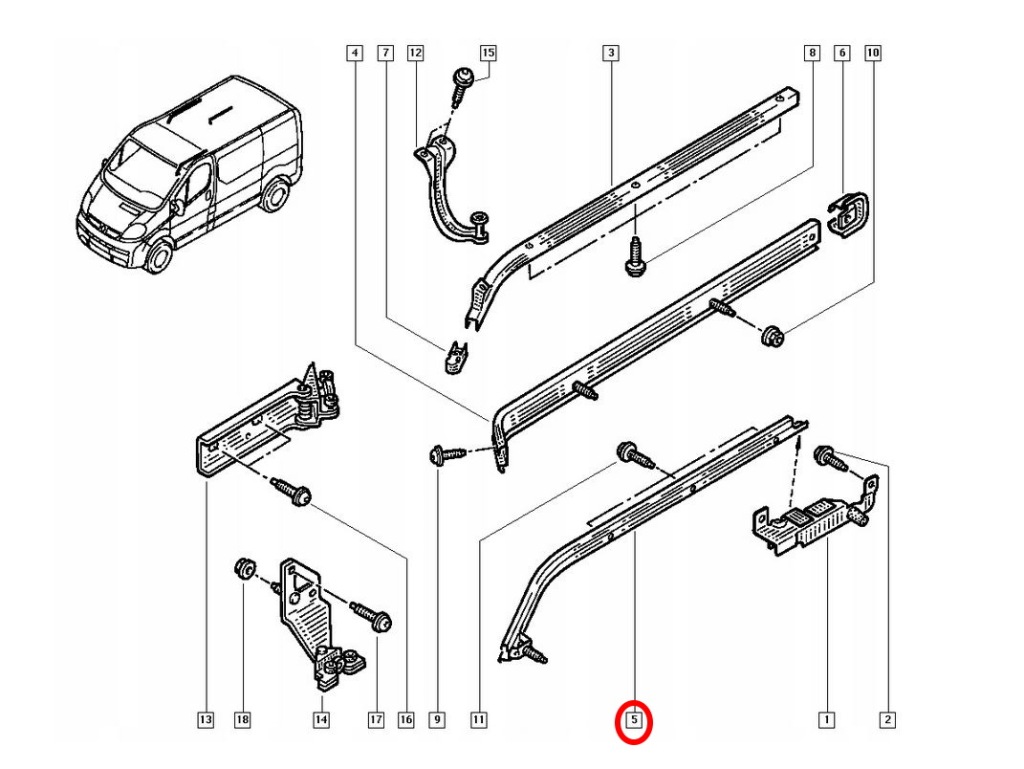 4 7 12 15 3 8 6 10

13 18 14 17 16 9 11 5 1 2