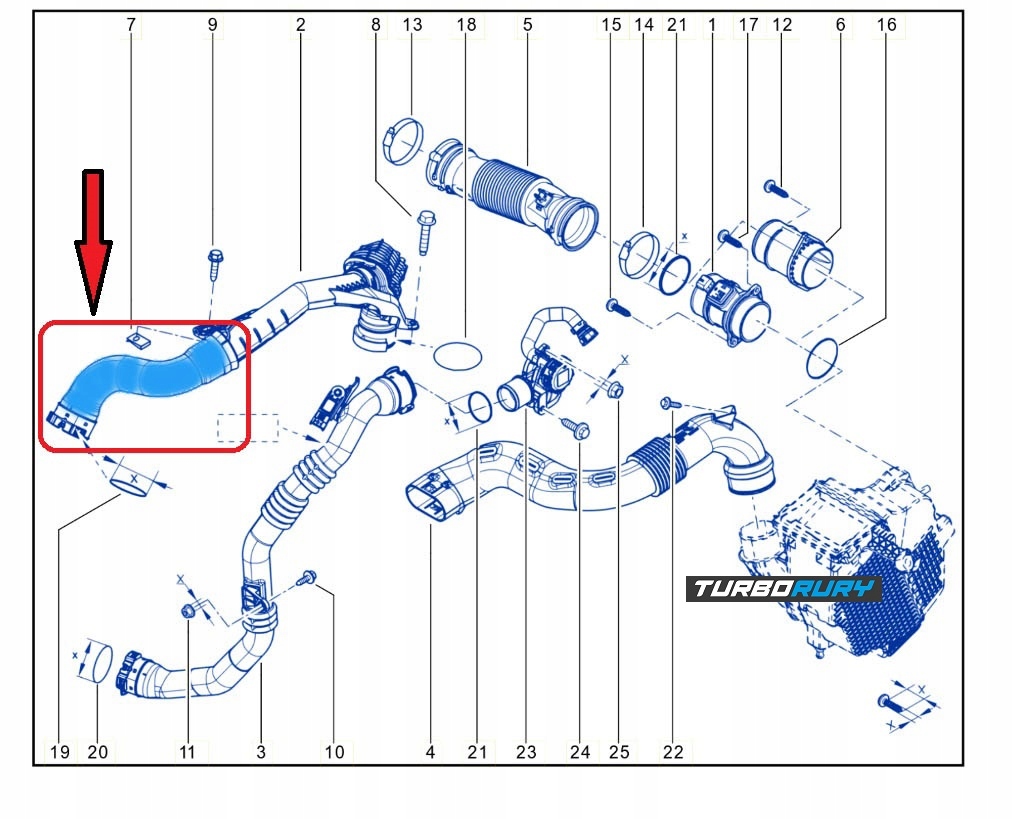 7 9 2 8 13 18 5 15 14 21 1 17 12 6 16

x
x
x
x
x
x
x
x

TURBORURY

19 20 11 3 10 4 21 23 24 25 22