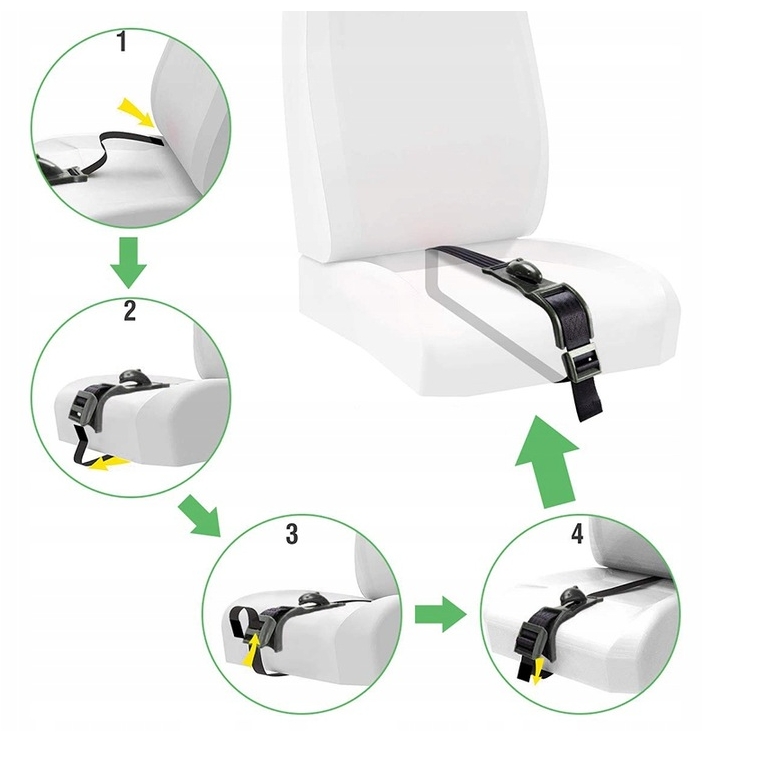 1

2

3

4