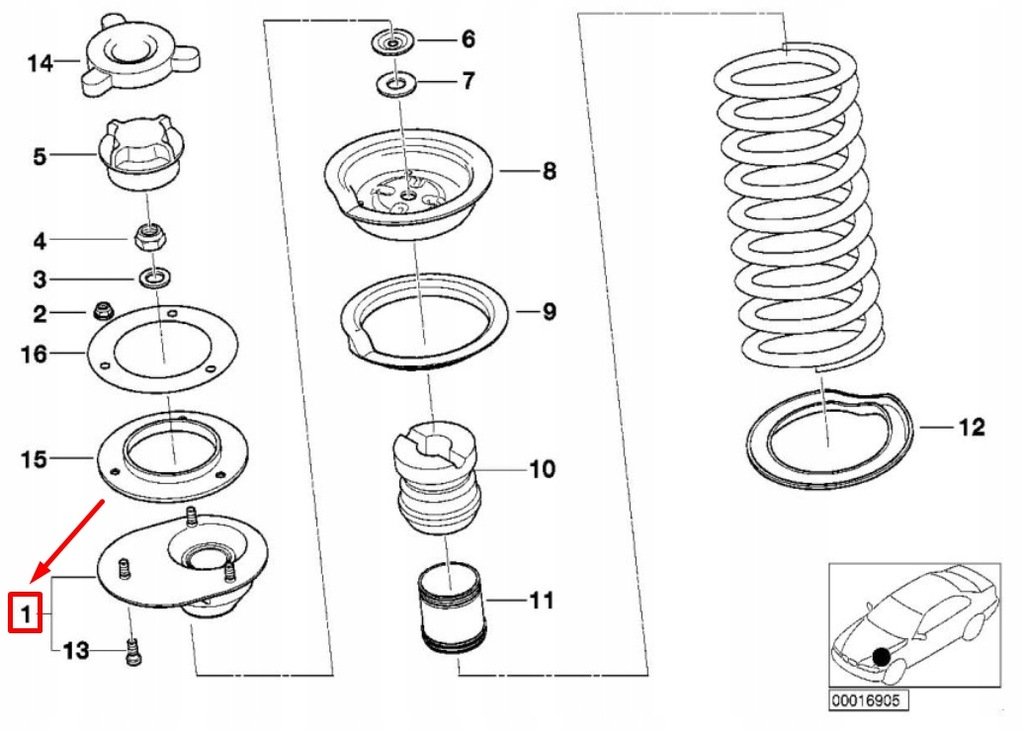 14
5
4
3
2
16
15
1
13
6
7
8
9
10
11
12
00016905