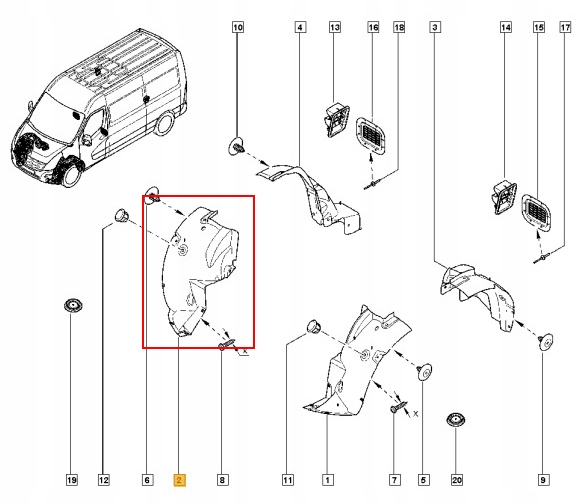 10
4
13
16
18
3
14
15
17

X
X

19
12
6
2
8
11
1
7
5
20
9