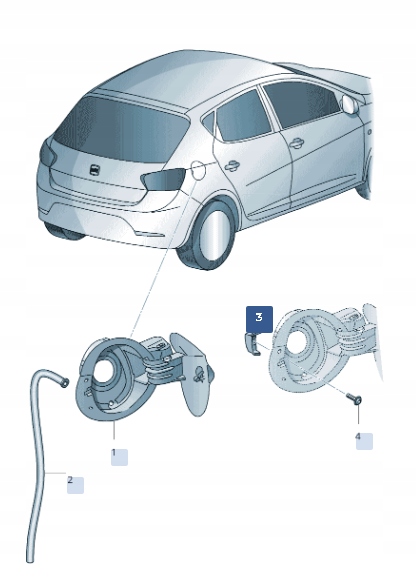 3

1

2

4