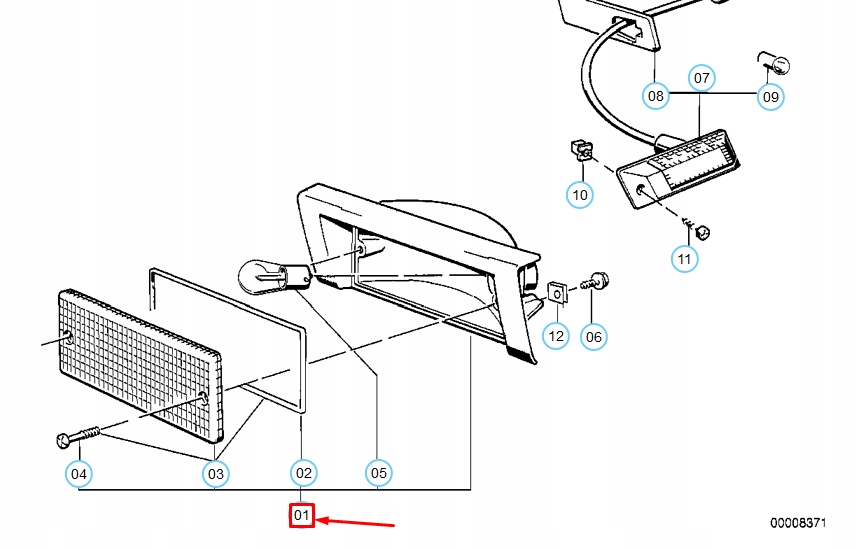 08
07
09
10
11
12
06
04
03
02
05
01
00008371