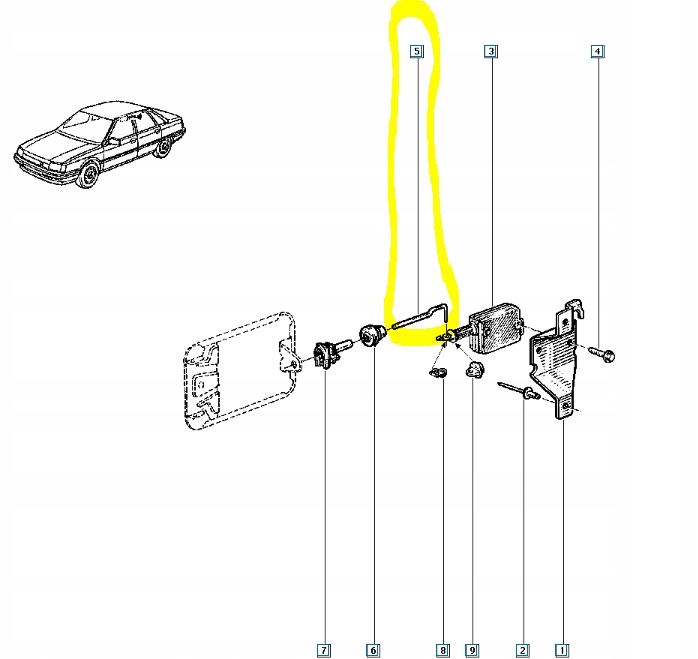 5
3
4
7
6
8
9
2
1