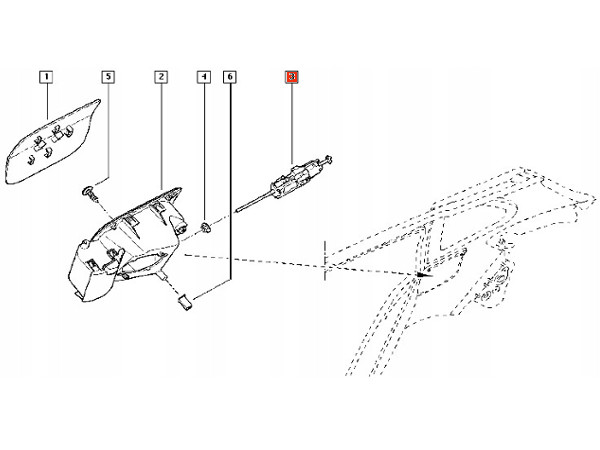 1
5
2
4
6
3