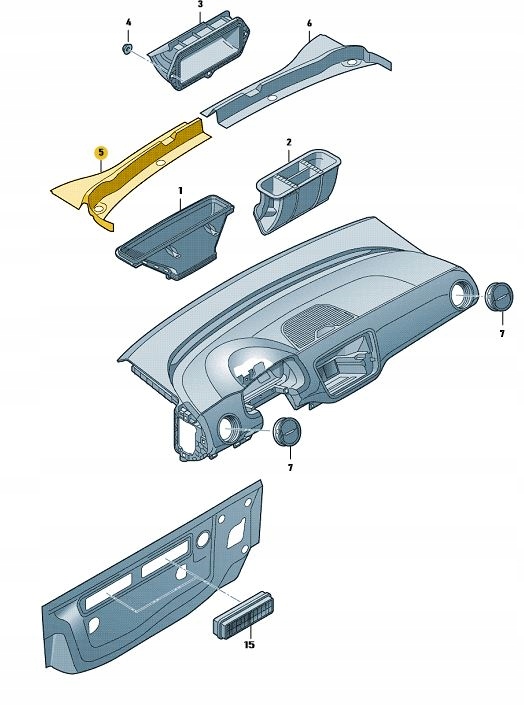 3
4
6
5
2
1
7
7
15