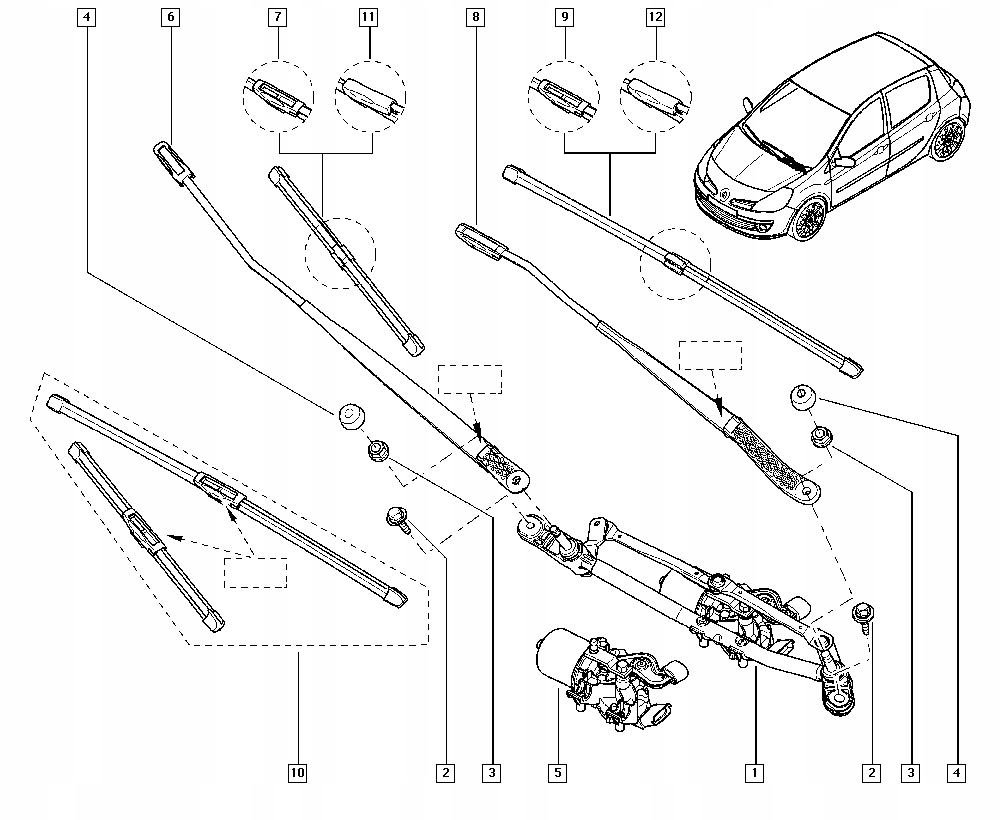 4
6
7
11
8
9
12
10
2
3
5
1
2
3
4