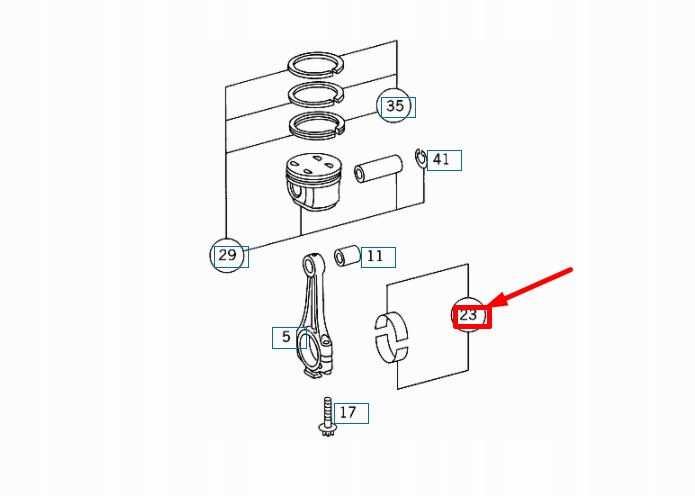 35
41
29
11
23
5
17