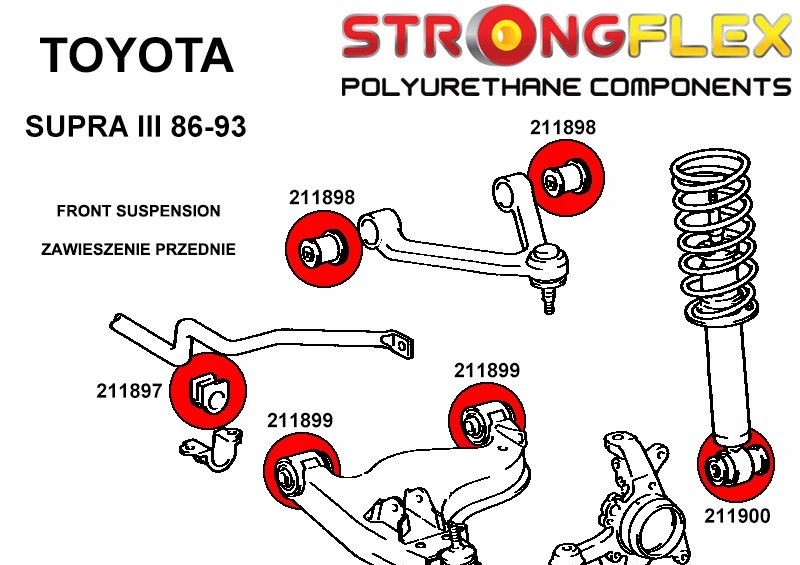 TOYOTA

STRONGFLEX
POLYURETHANE COMPONENTS

SUPRA III 86-93

FRONT SUSPENSION

ZAWIESZENIE PRZEDNIE

211898

211898

211897

211899

211899

211900