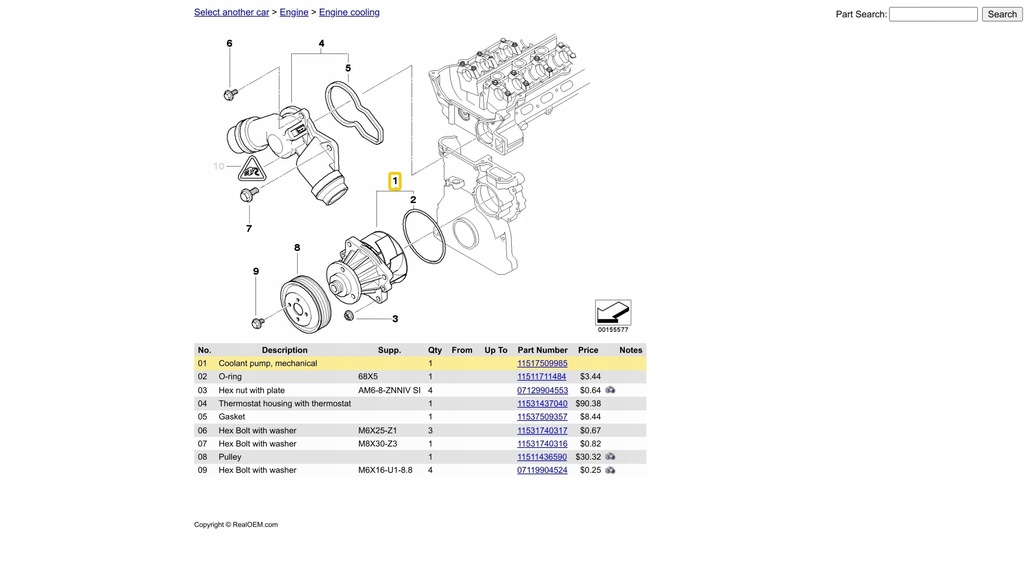 Select another car > Engine > Engine cooling

Part Search: Search

6
4
5
10
7
1
2
8
9
3
00155577

| No. | Description | Supp. | Qty | From | Up To | Part Number | Price | Notes |
|---|---|---|---|---|---|---|---|---|
| 01 | Coolant pump, mechanical | | 1 | | | 11517509985 | | |
| 02 | O-ring | 68X5 | 1 | | | 11511711484 | $3.44 | |
| 03 | Hex nut with plate | AM6-8-ZNNIV SI | 4 | | | 07129904553 | $0.64 | |
| 04 | Thermostat housing with thermostat | | 1 | | | 11531437040 | $90.38 | |
| 05 | Gasket | | 1 | | | 11537509357 | $8.44 | |
| 06 | Hex Bolt with washer | M6X25-Z1 | 3 | | | 11531740317 | $0.67 | |
| 07 | Hex Bolt with washer | M8X30-Z3 | 1 | | | 11531740316 | $0.82 | |
| 08 | Pulley | | 1 | | | 11511436590 | $30.32 | |
| 09 | Hex Bolt with washer | M6X16-U1-8.8 | 4 | | | 07119904524 | $0.25 | |

Copyright © RealOEM.com