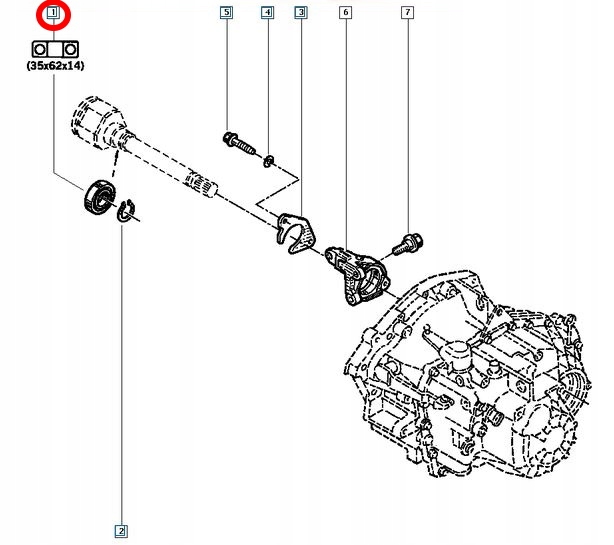 1
(35x62x14)
5
4
3
6
7
2