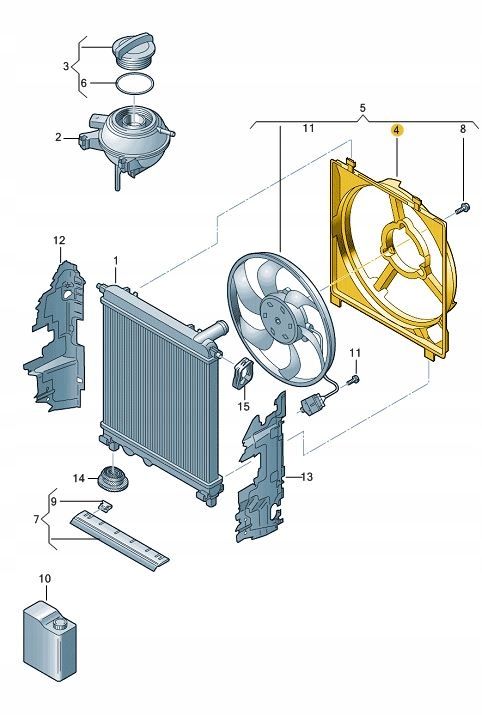 3
6
2
5
11
4
8
12
1
11
15
14
13
9
7
10