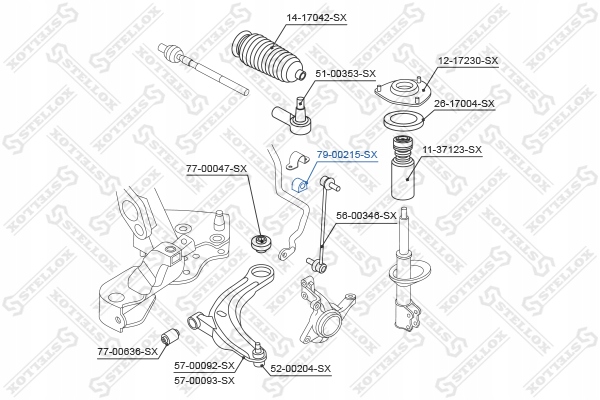 14-17042-SX

12-17230-SX

51-00353-SX

26-17004-SX

79-00215-SX

11-37123-SX

77-00047-SX

56-00346-SX

77-00636-SX

57-00092-SX

57-00093-SX

52-00204-SX

STELLOX