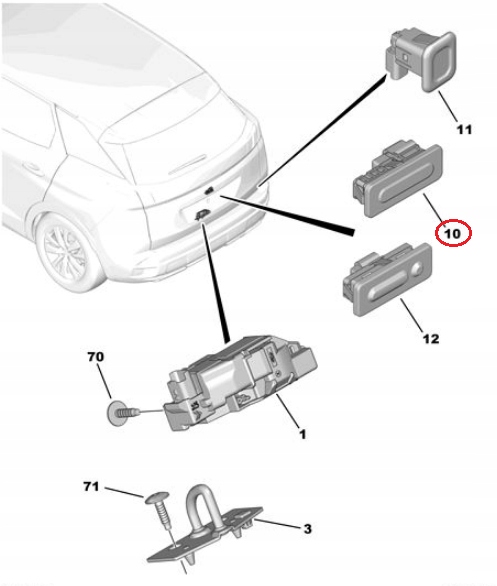 11

10

12

70

1

71

3