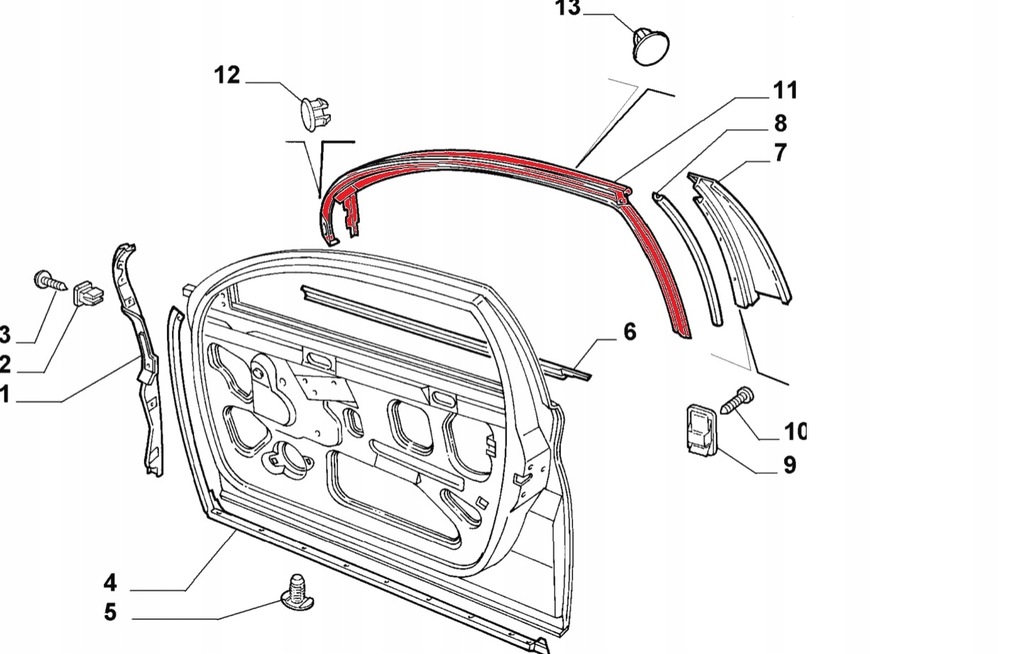 13
12
11
8
7
3
2
1
6
10
9
4
5