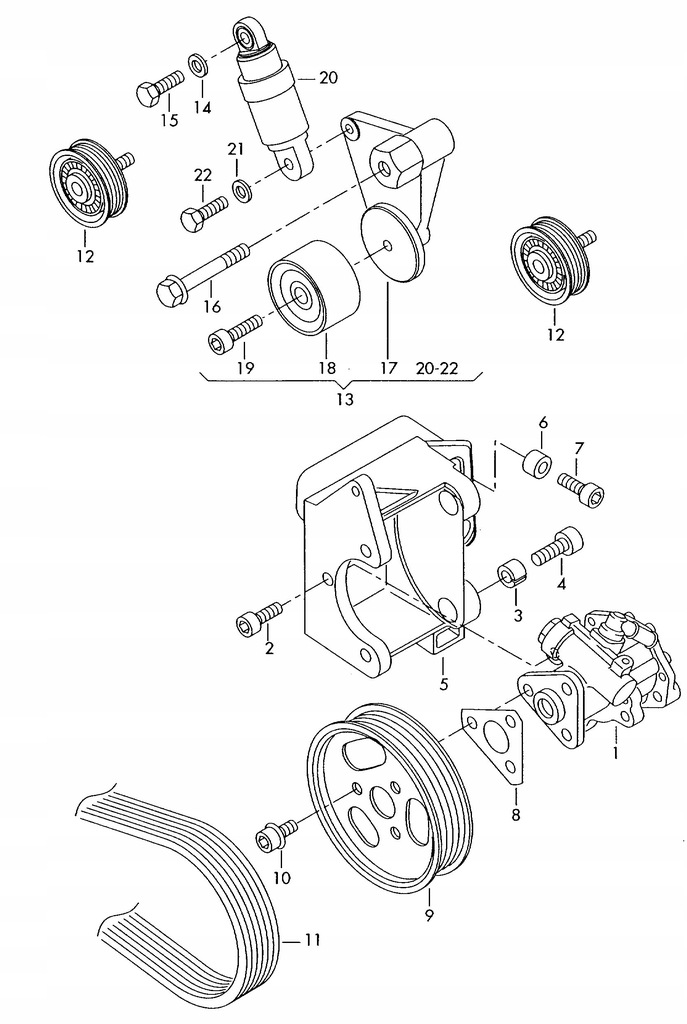 20
14
15
21
22
12
16
12
19
18
17
20-22
13
6
7
4
3
2
5
1
8
10
9
11