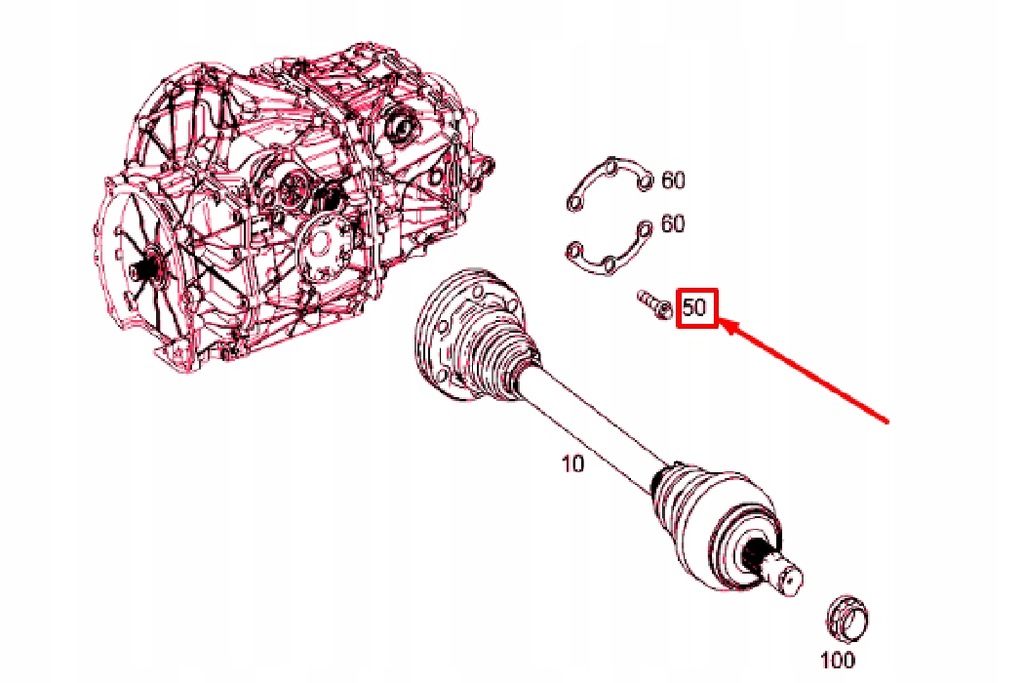 60
60
50
10
100