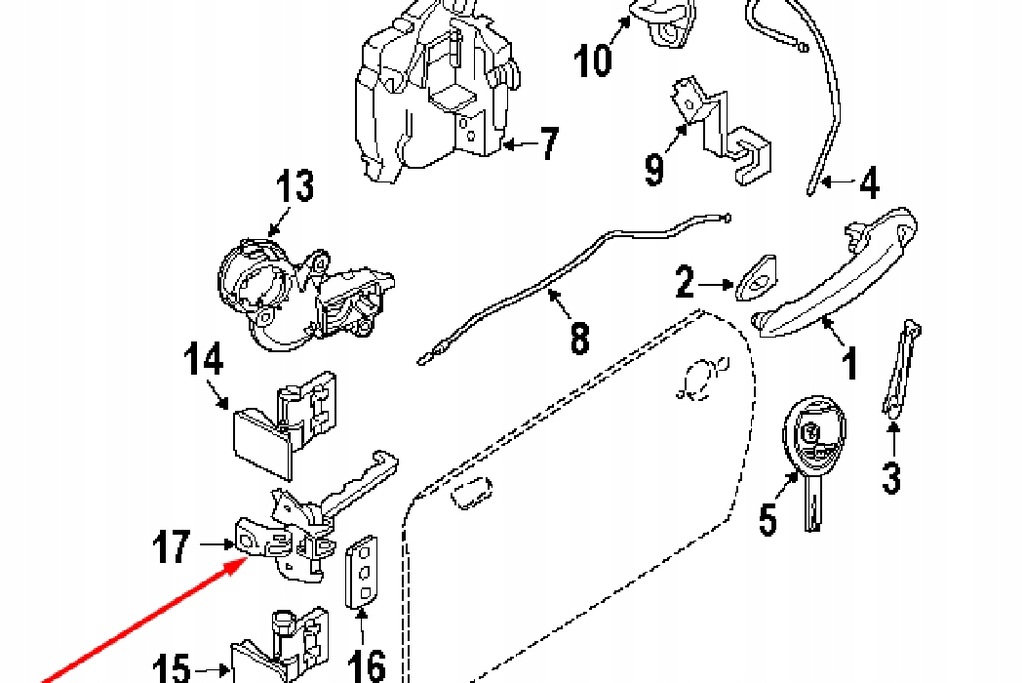 10
7
9
4
13
2
8
1
14
3
5
17
15
16