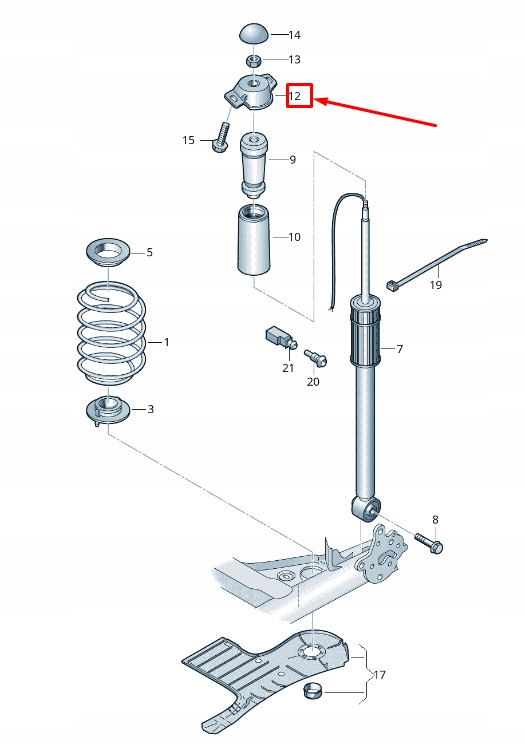 14
13
12
15
9
10
5
19
1
7
21
20
3
8
17