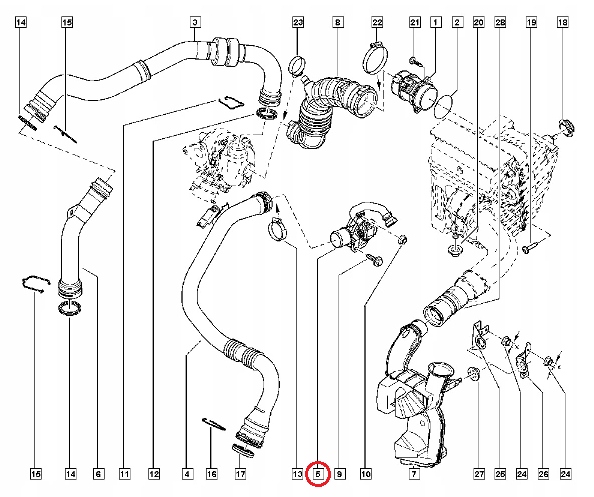 14 15 3 23 8 22 21 1 2 20 28 19 18

15 14 6 11 12 4 16 17 13 5 9 10 7 27 25 24 26 24