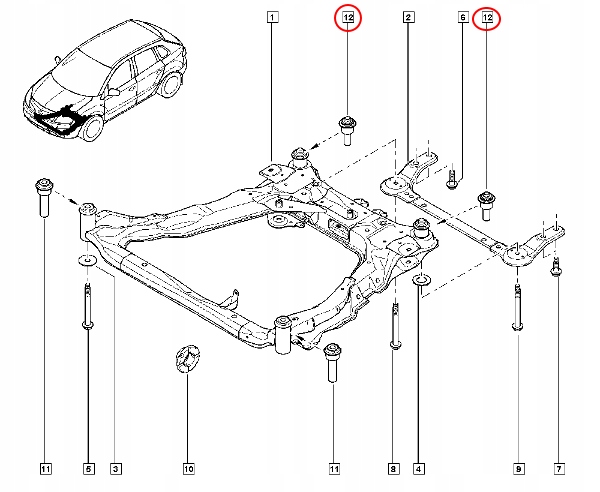 1
12
2
6
12
11
5
3
10
11
8
4
9
7