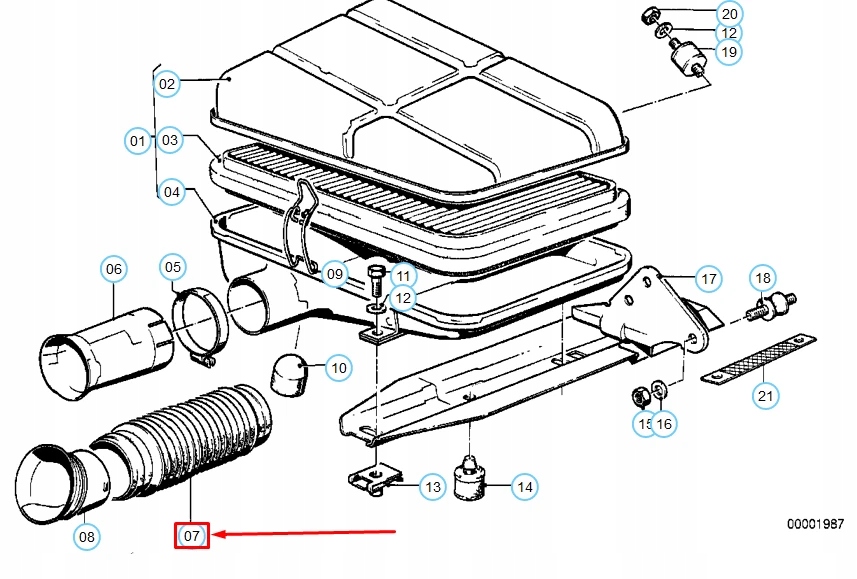 20
12
19
02
01
03
04
06
05
09
11
12
17
18
10
21
15
16
13
14
08
07
00001987