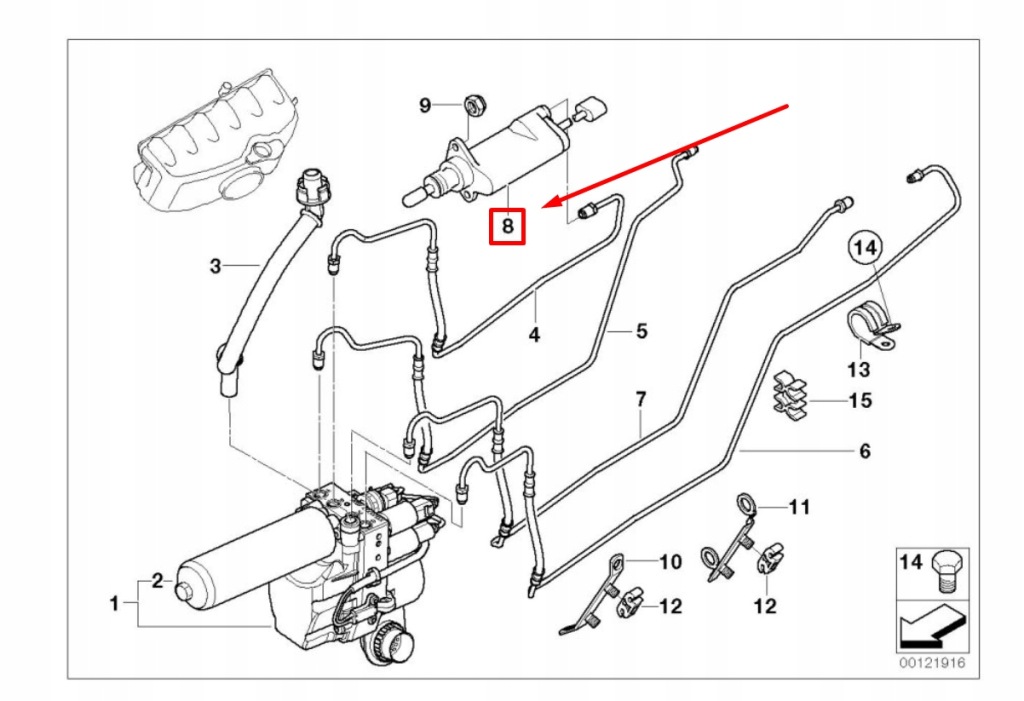 9
8
3
4
5
14
13
15
7
6
11
10
12
12
2
1
14
00121916