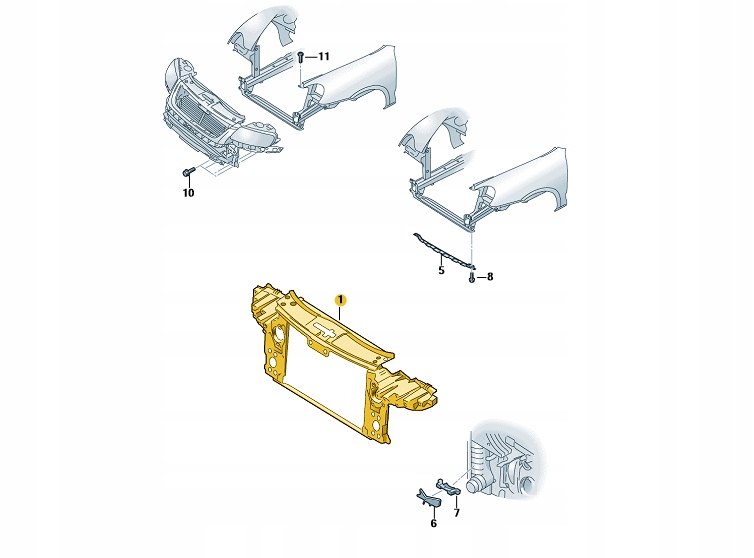 11
10
5
8
1
6
7