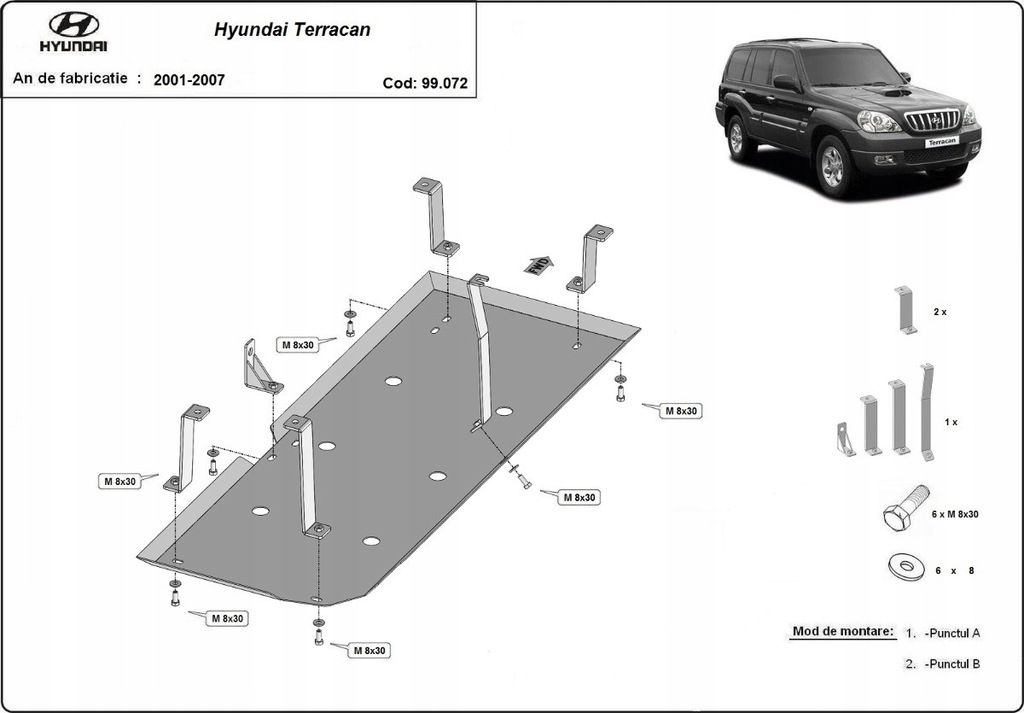 HYUNDAI

Hyundai Terracan

An de fabricatie : 2001-2007

Cod: 99.072

Terracan

FWD

M 8x30

M 8x30

M 8x30

M 8x30

M 8x30

M 8x30

2 x

1 x

6 x M 8x30

6 x 8

Mod de montare: 1. -Punctul A

2. -Punctul B