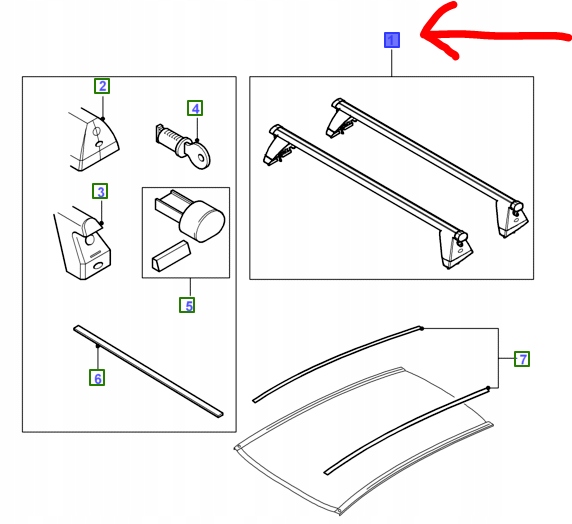 1
2
4
3
5
6
7