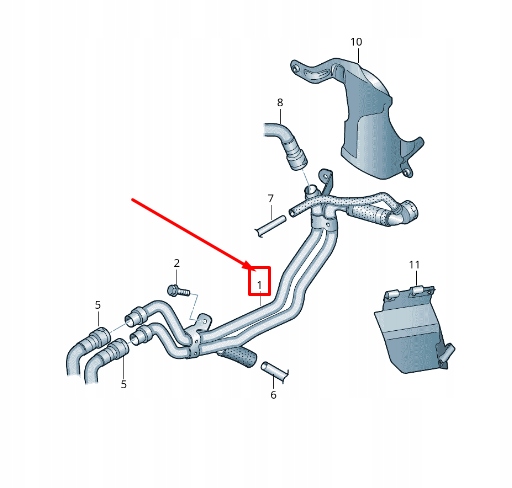 10
8
7
2
1
11
5
5
6