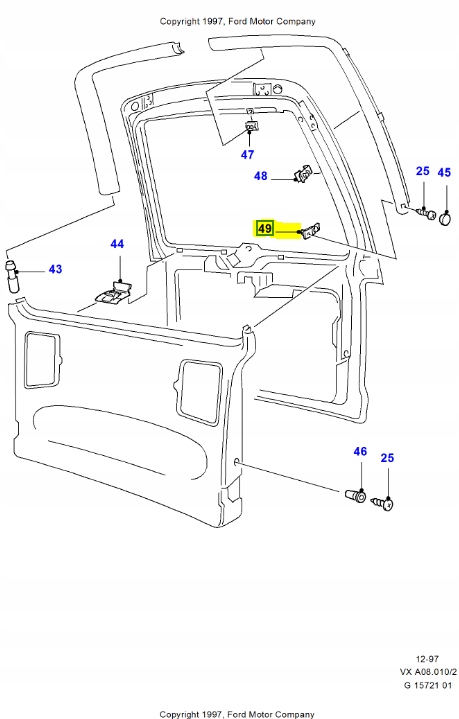 Copyright 1997, Ford Motor Company

47

48

25

45

49

44

43

46

25

12-97
VX A08.010/2
G 15721 01

Copyright 1997, Ford Motor Company