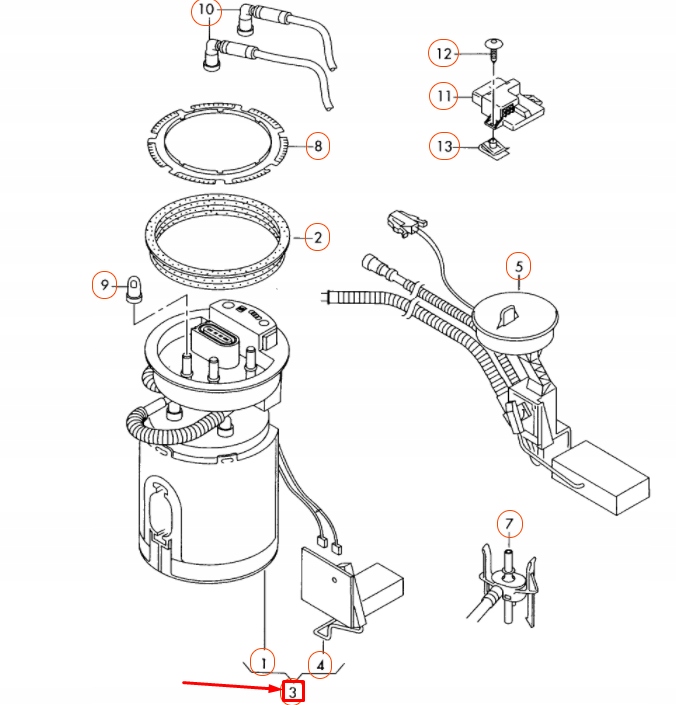 10
12
11
13
8
2
9
5
7
1
4
3