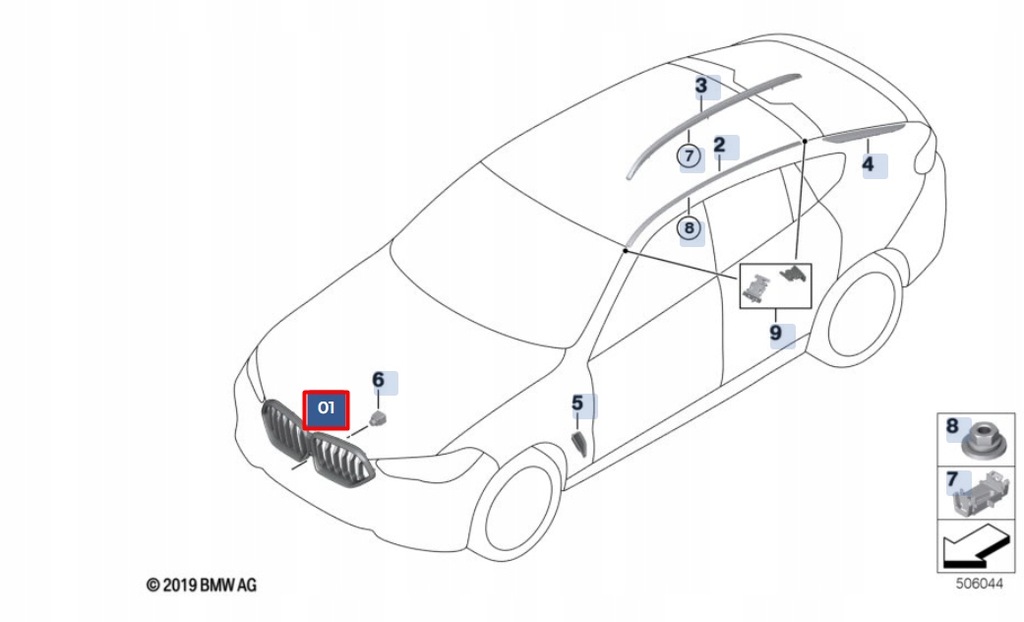 3
7
2
4
8
9
6
01
5
8
7
© 2019 BMW AG
506044