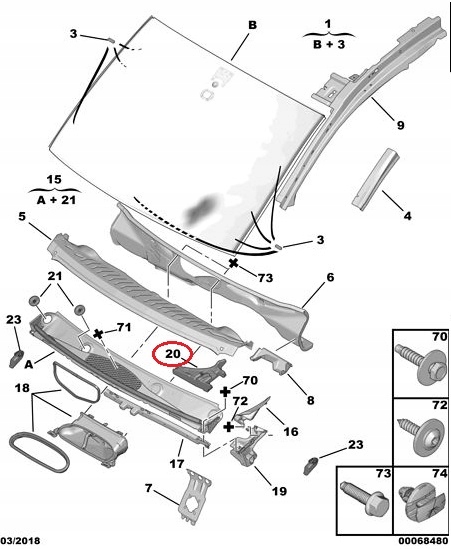 3
B
1
B + 3
9
4
15
A + 21
5
3
73
6
21
23
71
20
A
70
8
18
72
16
17
23
19
7
70
72
73
74
03/2018
00068480