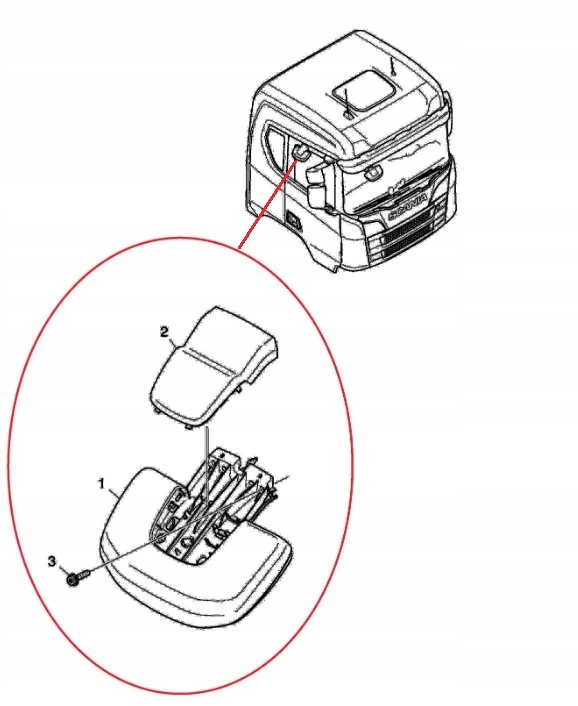 SCANIA

2

1

3