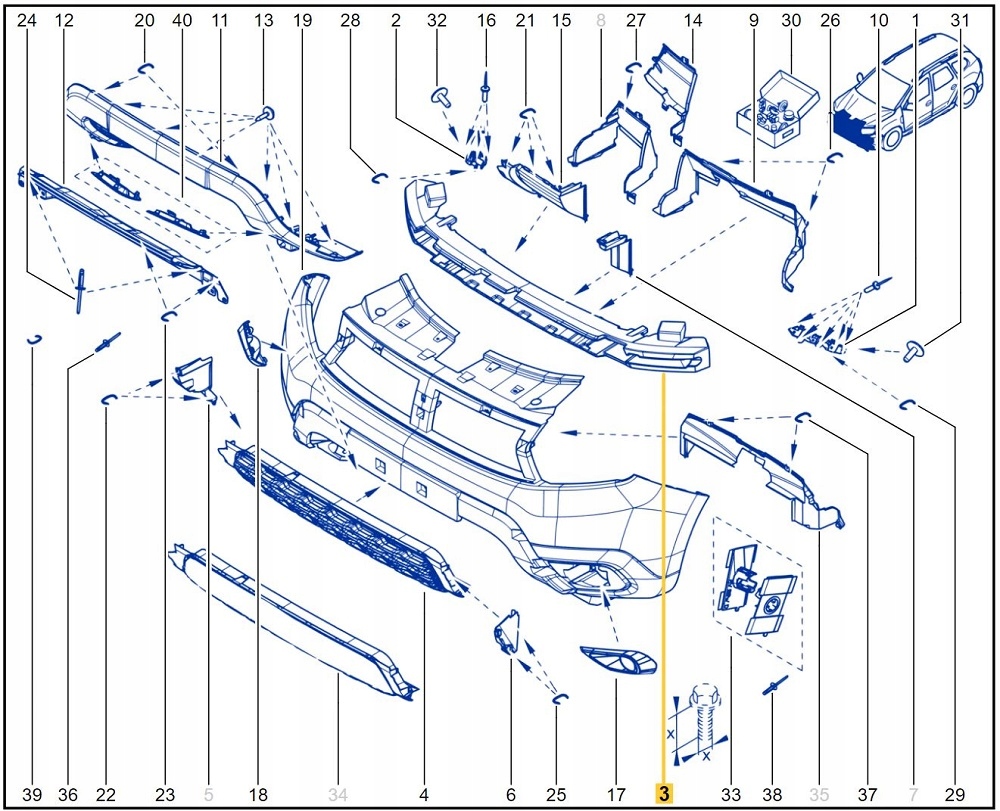 24 12 20 40 11 13 19 28 2 32 16 21 15 8 27 14 9 30 26 10 1 31

x
x

39 36 22 23 5 18 34 4 6 25 17 3 33 38 35 37 7 29