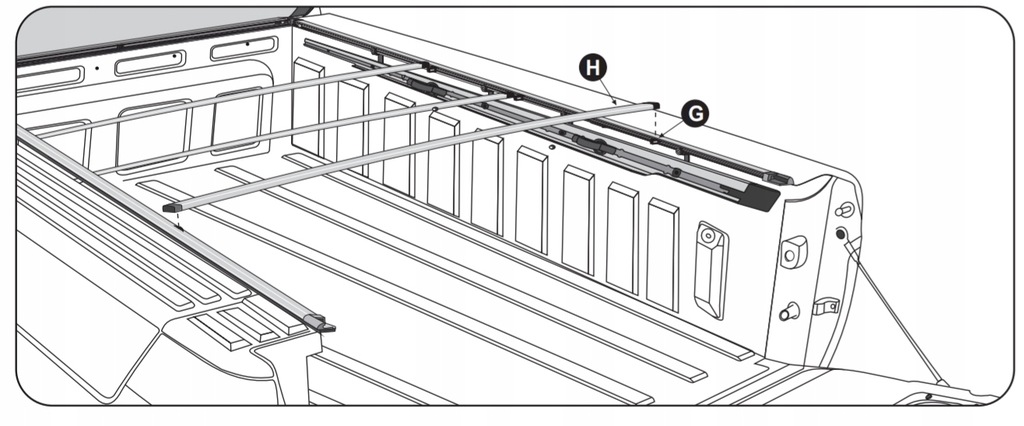 H
G