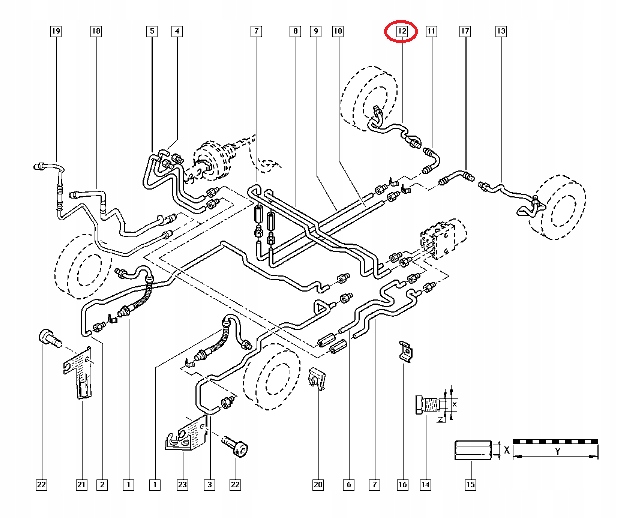 19
18
5
4
7
8
9
10
12
11
17
13
X
Z
X
Y
22
21
2
1
1
23
3
22
20
6
7
16
14
15