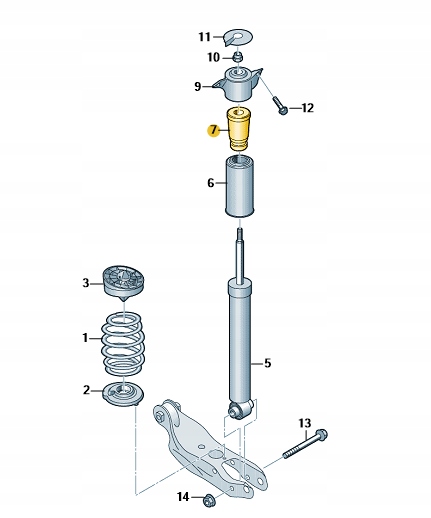 11
10
9
12
7
6
3
1
5
2
13
14